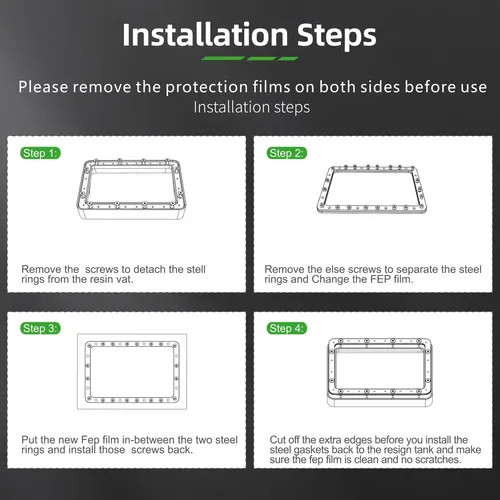 Installation Steps

Please remove the protection films on both sides before use
Installation steps

Step 1:

Remove the screws to detach the stell rings from the resin vat.

Step 2:

Remove the else screws to separate the steel rings and Change the FEP film.

Step 3:

Put the new Fep film in-between the two steel rings and install those screws back.

Step 4:

Cut off the extra edges before you install the steel gaskets back to the resign tank and make sure the fep film is clean and no scratches.