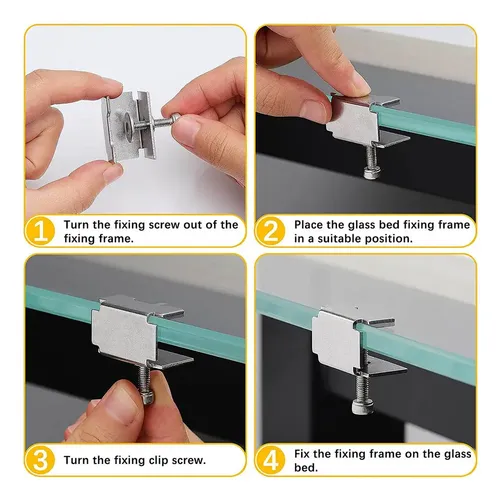 1 Turn the fixing screw out of the fixing frame.

2 Place the glass bed fixing frame in a suitable position.

3 Turn the fixing clip screw.

4 Fix the fixing frame on the glass bed.