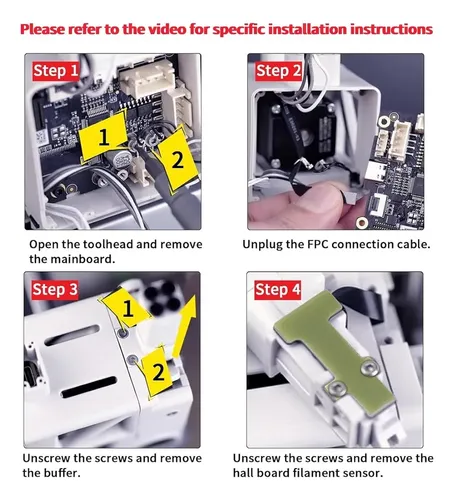 Please refer to the video for specific installation instructions

Step 1

1

2

Open the toolhead and remove the mainboard.

Step 2

Unplug the FPC connection cable.

Step 3

1

2

Unscrew the screws and remove the buffer.

Step 4

Unscrew the screws and remove the hall board filament sensor.