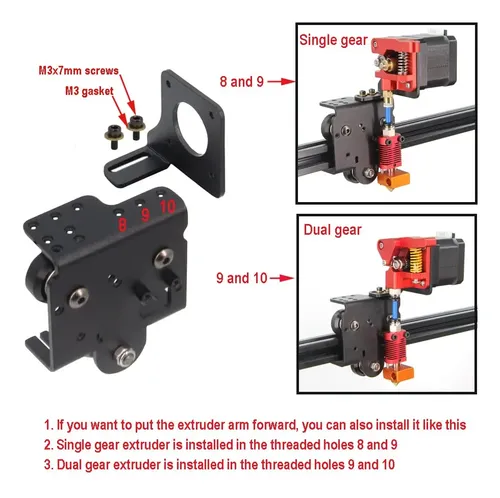 M3x7mm screws
M3 gasket

8 9 10

8 and 9

Single gear

9 and 10

Dual gear

1. If you want to put the extruder arm forward, you can also install it like this
2. Single gear extruder is installed in the threaded holes 8 and 9
3. Dual gear extruder is installed in the threaded holes 9 and 10