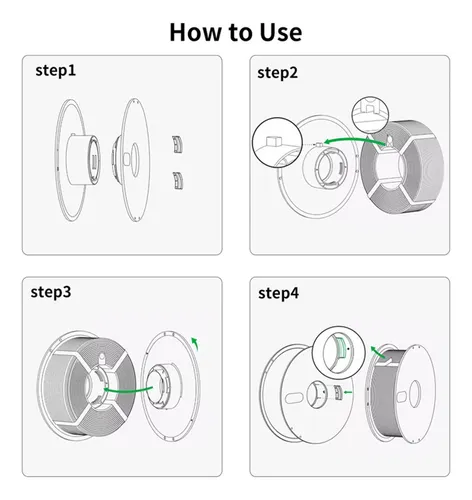 How to Use

step1

step2

step3

step4