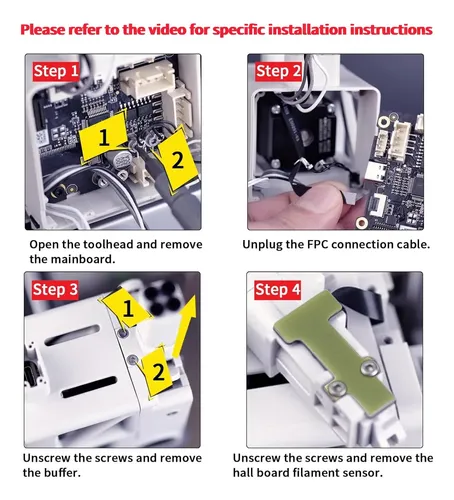 Please refer to the video for specific installation instructions

Step 1

1

2

Open the toolhead and remove the mainboard.

Step 2

Unplug the FPC connection cable.

Step 3

1

2

Unscrew the screws and remove the buffer.

Step 4

Unscrew the screws and remove the hall board filament sensor.