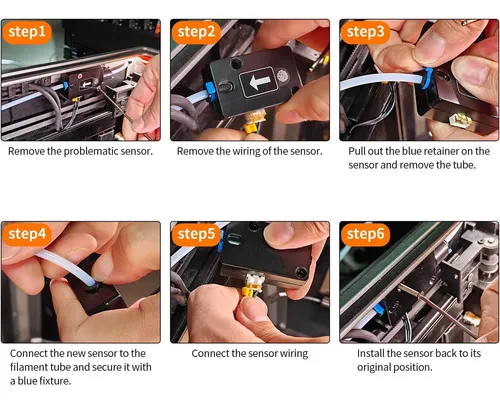 step1

Remove the problematic sensor.

step2

Remove the wiring of the sensor.

step3

Pull out the blue retainer on the sensor and remove the tube.

step4

Connect the new sensor to the filament tube and secure it with a blue fixture.

step5

Connect the sensor wiring

step6

Install the sensor back to its original position.