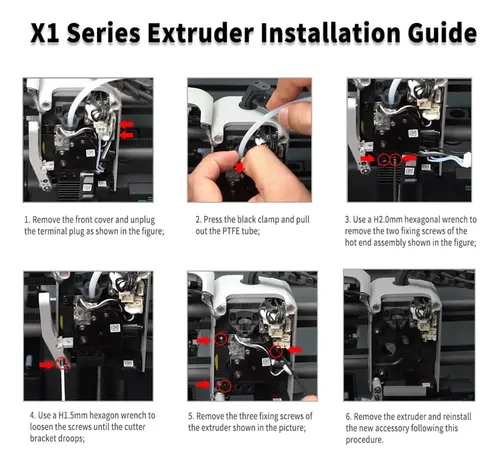 X1 Series Extruder Installation Guide

1. Remove the front cover and unplug the terminal plug as shown in the figure;

2. Press the black clamp and pull out the PTFE tube;

3. Use a H2.0mm hexagonal wrench to remove the two fixing screws of the hot end assembly shown in the figure;

4. Use a H1.5mm hexagon wrench to loosen the screws until the cutter bracket droops;

5. Remove the three fixing screws of the extruder shown in the picture;

6. Remove the extruder and reinstall the new accessory following this procedure.