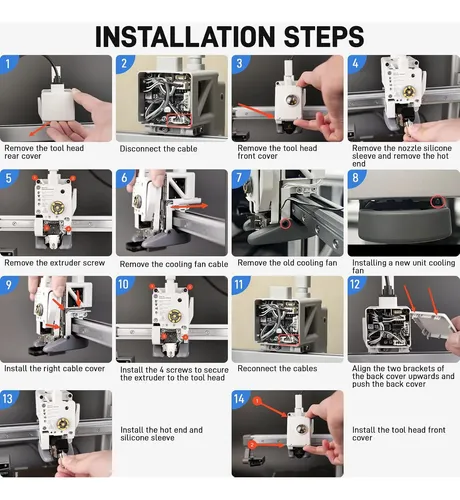 INSTALLATION STEPS

1

Remove the tool head rear cover

2

Disconnect the cable

3

Remove the tool head front cover

4

Remove the nozzle silicone sleeve and remove the hot end

5

Remove the extruder screw

6

Remove the cooling fan cable

7

Remove the old cooling fan

8

Installing a new unit cooling fan

9

Install the right cable cover

10

Install the 4 screws to secure the extruder to the tool head

11

Reconnect the cables

12

Align the two brackets of the back cover upwards and push the back cover

13

Install the hot end and silicone sleeve

14

1

2

Install the tool head front cover