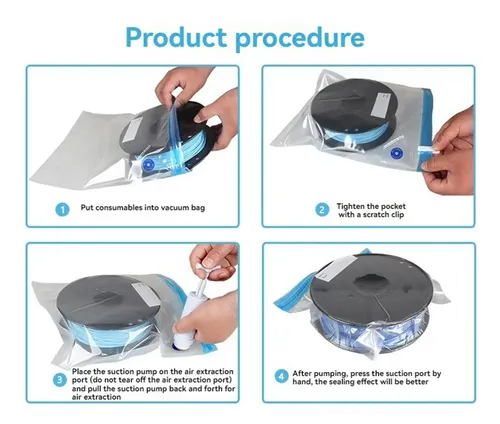 Product procedure

1 Put consumables into vacuum bag

2 Tighten the pocket with a scratch clip

3 Place the suction pump on the air extraction port (do not tear off the air extraction port) and pull the suction pump back and forth for air extraction

4 After pumping, press the suction port by hand, the sealing effect will be better