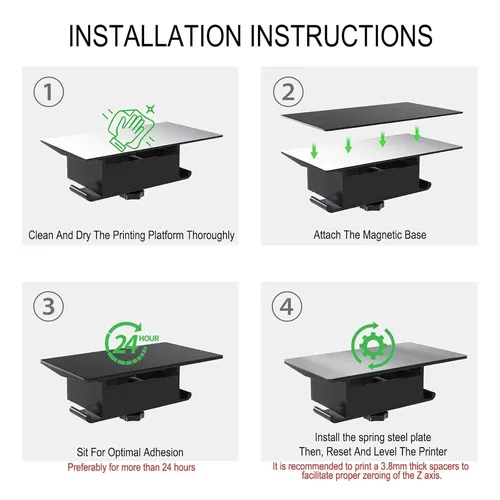 INSTALLATION INSTRUCTIONS

1

Clean And Dry The Printing Platform Thoroughly

2

Attach The Magnetic Base

3

24 HOUR

Sit For Optimal Adhesion

Preferably for more than 24 hours

4

Install the spring steel plate
Then, Reset And Level The Printer

It is recommended to print a 3.8mm thick spacers to facilitate proper zeroing of the Z axis.